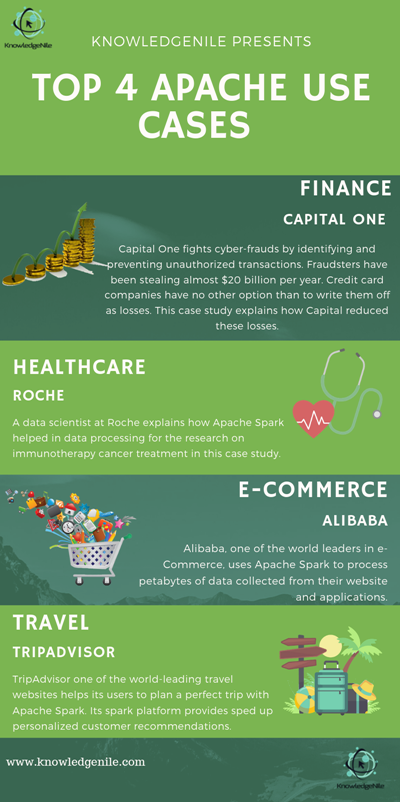 KnowledgeNile

KNOWLEDGENILE PRESENTS

TOP 4 APACHE USE CASES

FINANCE

CAPITAL ONE

Capital One fights cyber-frauds by identifying and preventing unauthorized transactions. Fraudsters have been stealing almost $20 billion per year. Credit card companies have no other option than to write them off as losses. This case study explains how Capital reduced these losses.

HEALTHCARE

ROCHE

A data scientist at Roche explains how Apache Spark helped in data processing for the research on immunotherapy cancer treatment in this case study.

E-COMMERCE

ALIBABA

Alibaba, one of the world leaders in e-Commerce, uses Apache Spark to process petabytes of data collected from their website and applications.

TRAVEL

TRIPADVISOR

TripAdvisor one of the world-leading travel websites helps its users to plan a perfect trip with Apache Spark. Its spark platform provides sped up personalized customer recommendations.

www.knowledgenile.com

KnowledgeNile