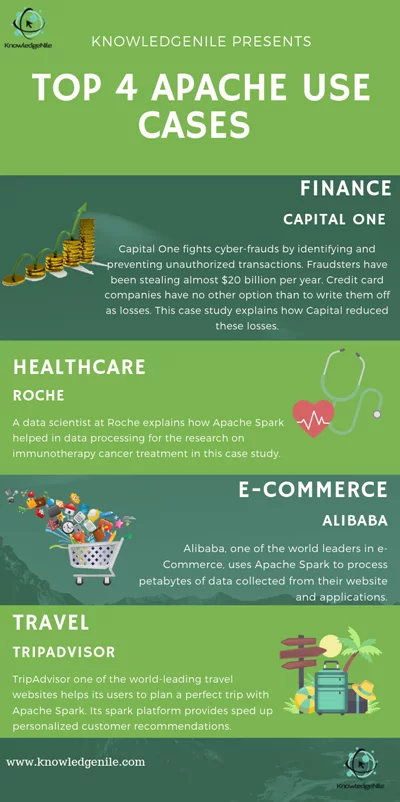 KnowledgeNile

KNOWLEDGENILE PRESENTS

TOP 4 APACHE USE CASES

FINANCE

CAPITAL ONE

Capital One fights cyber-frauds by identifying and preventing unauthorized transactions. Fraudsters have been stealing almost $20 billion per year. Credit card companies have no other option than to write them off as losses. This case study explains how Capital reduced these losses.

HEALTHCARE

ROCHE

A data scientist at Roche explains how Apache Spark helped in data processing for the research on immunotherapy cancer treatment in this case study.

E-COMMERCE

ALIBABA

Alibaba, one of the world leaders in e-Commerce, uses Apache Spark to process petabytes of data collected from their website and applications.

TRAVEL

TRIPADVISOR

TripAdvisor one of the world-leading travel websites helps its users to plan a perfect trip with Apache Spark. Its spark platform provides sped up personalized customer recommendations.

www.knowledgenile.com

KnowledgeNile